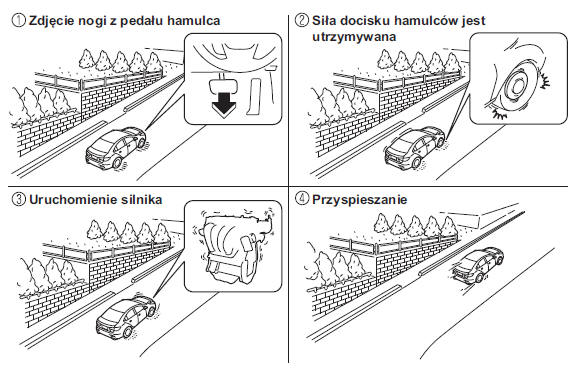 ① Zdjęcie nogi z pedału hamulca

② Siła docisku hamulców jest utrzymywana

③ Uruchomienie silnika

④ Przyspieszanie