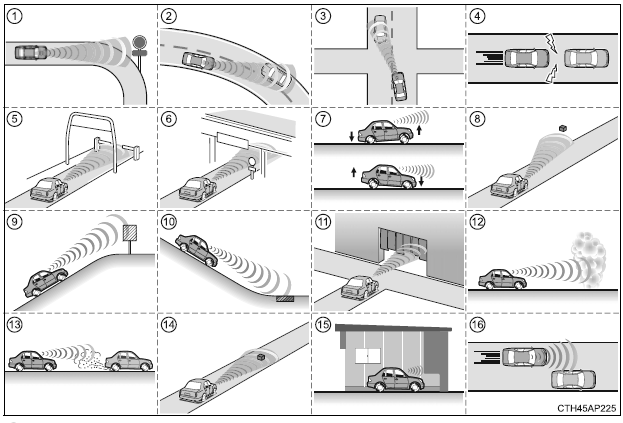 1
2
3
4
5
6
7
8
9
10
11
12
13
14
15
16
CTH45AP225